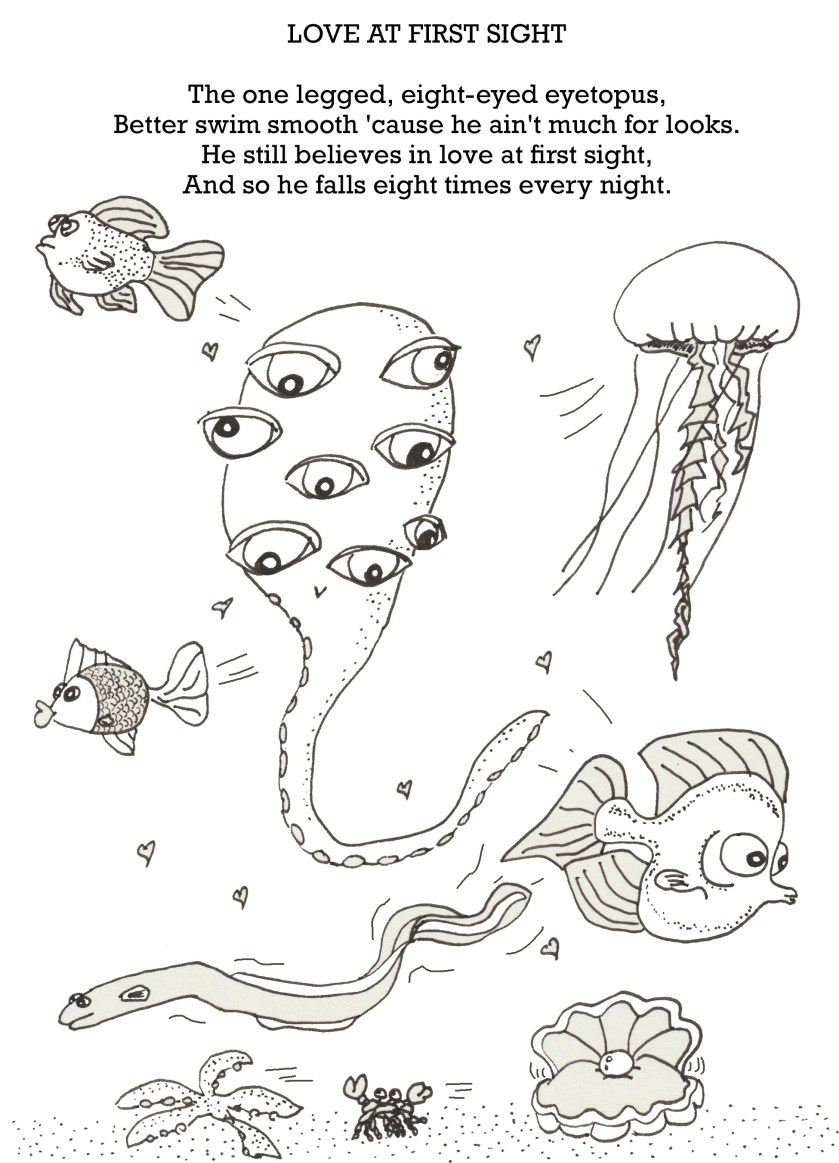 LOVE AT FIRST SIGHT

The one legged, eight-eyed eyetopus,
Better swim smooth 'cause he ain't much for looks.
He still believes in love at first sight,
And so he falls eight times every night.